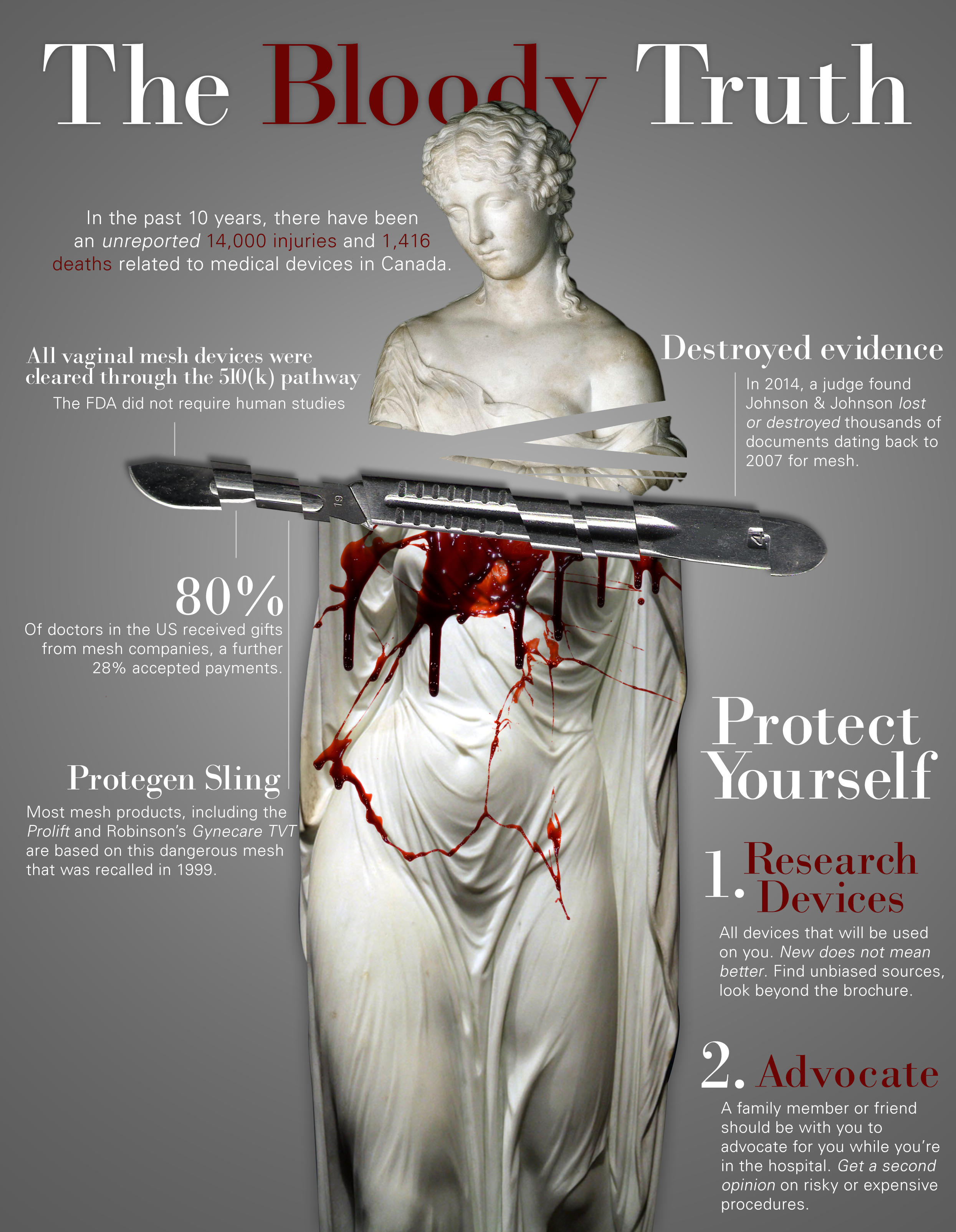 The Bloody Truth

In the past 10 years, there have been an unreported 14,000 injuries and 1,416 deaths related to medical devices in Canada.

All vaginal mesh devices were cleared through the 510(k) pathway

The FDA did not require human studies

Destroyed evidence

In 2014, a judge found Johnson & Johnson lost or destroyed thousands of documents dating back to 2007 for mesh.

19

4

80%

Of doctors in the US received gifts from mesh companies, a further 28% accepted payments.

Protegen Sling

Most mesh products, including the Prolift and Robinson's Gynecare TVT are based on this dangerous mesh that was recalled in 1999.

Protect Yourself

1. Research Devices

All devices that will be used on you. New does not mean better. Find unbiased sources, look beyond the brochure.

2. Advocate

A family member or friend should be with you to advocate for you while you're in the hospital. Get a second opinion on risky or expensive procedures.